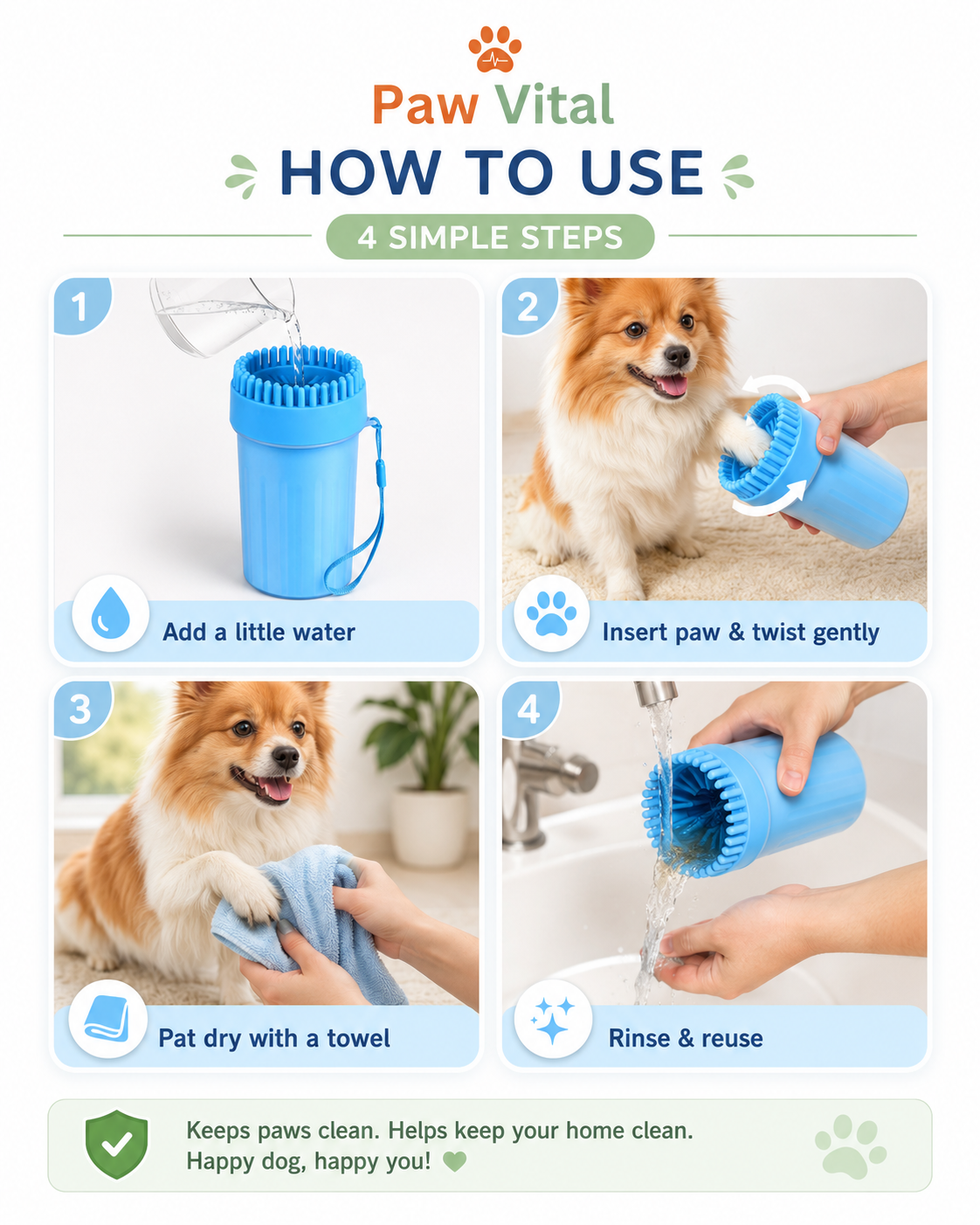 Paw Vital

HOW TO USE

4 SIMPLE STEPS

1

Add a little water

2

Insert paw & twist gently

3

Pat dry with a towel

4

Rinse & reuse

Keeps paws clean. Helps keep your home clean.
Happy dog, happy you!